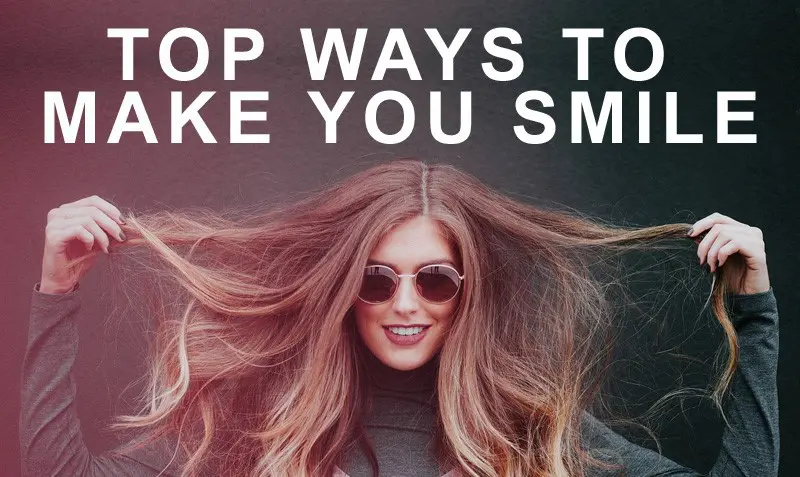 TOP WAYS TO MAKE YOU SMILE